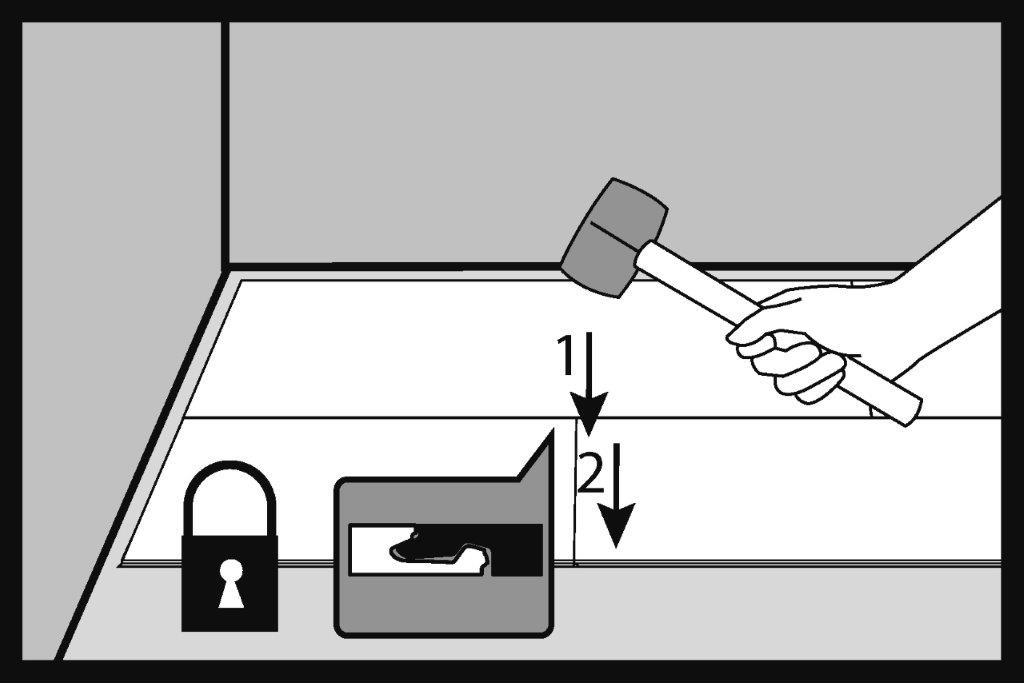 1
2